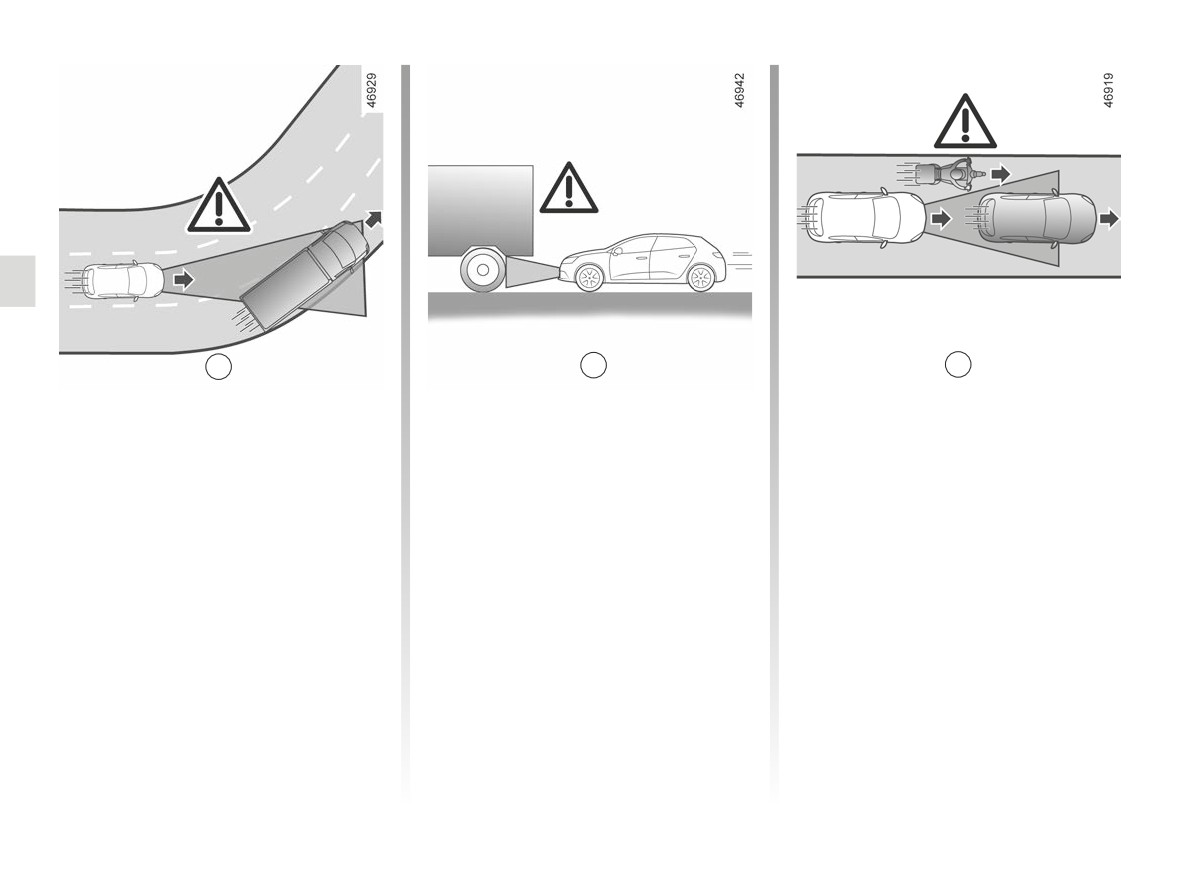 46929

46942

46919