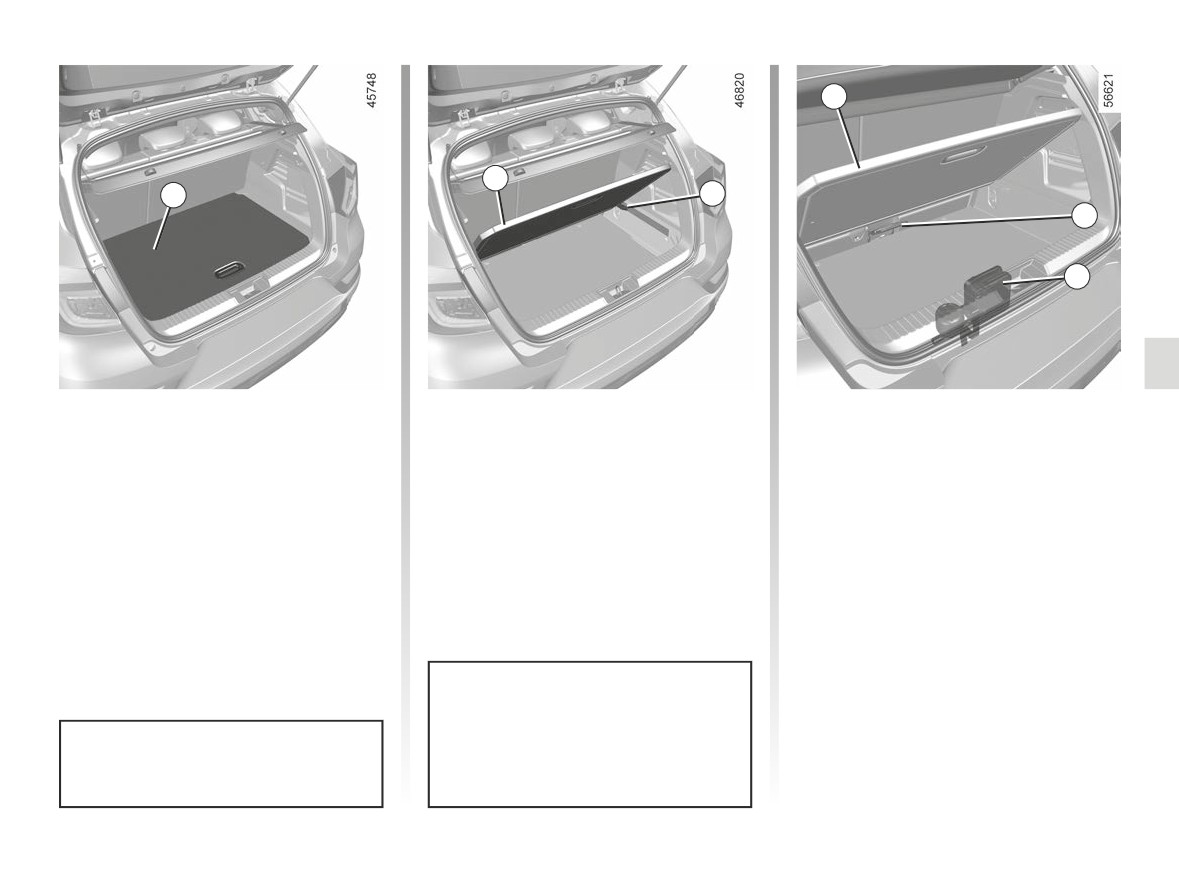 45748

46820

56621