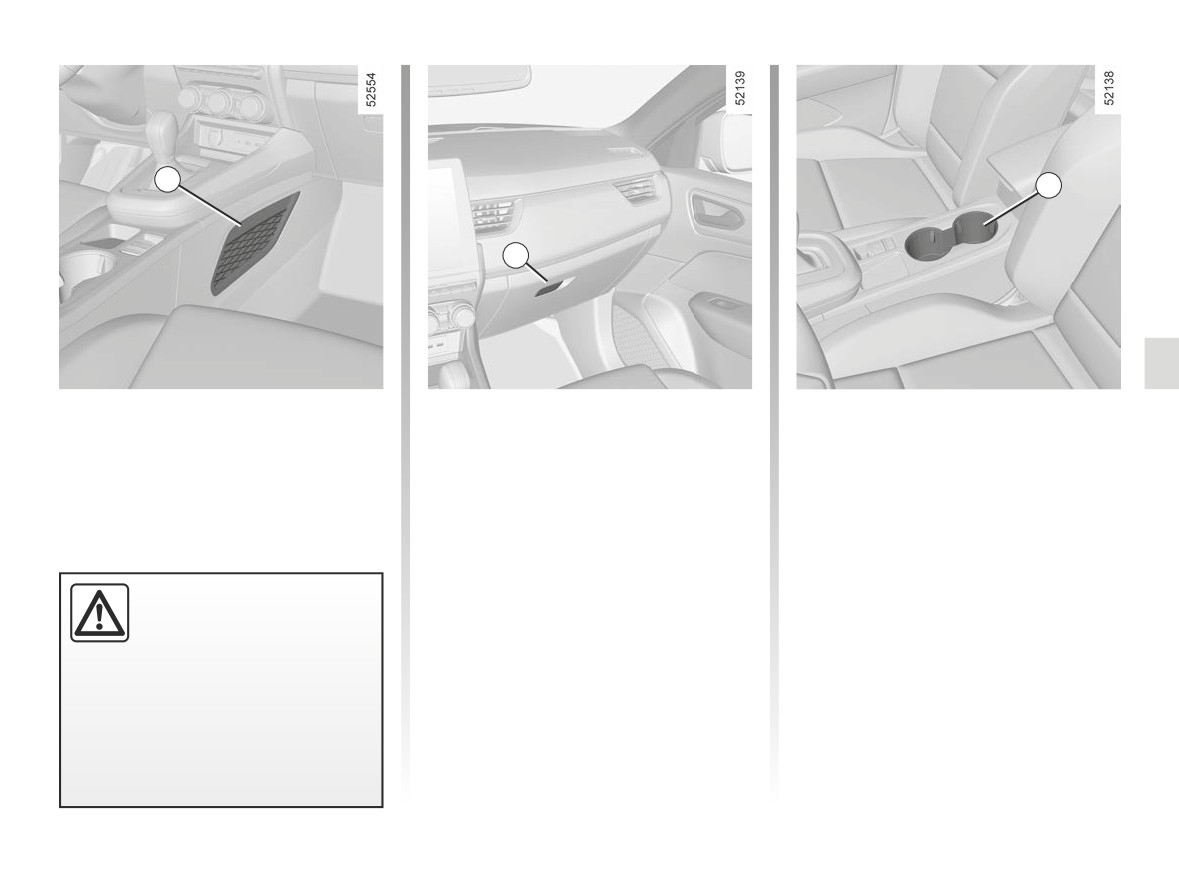 52554

52139

52138