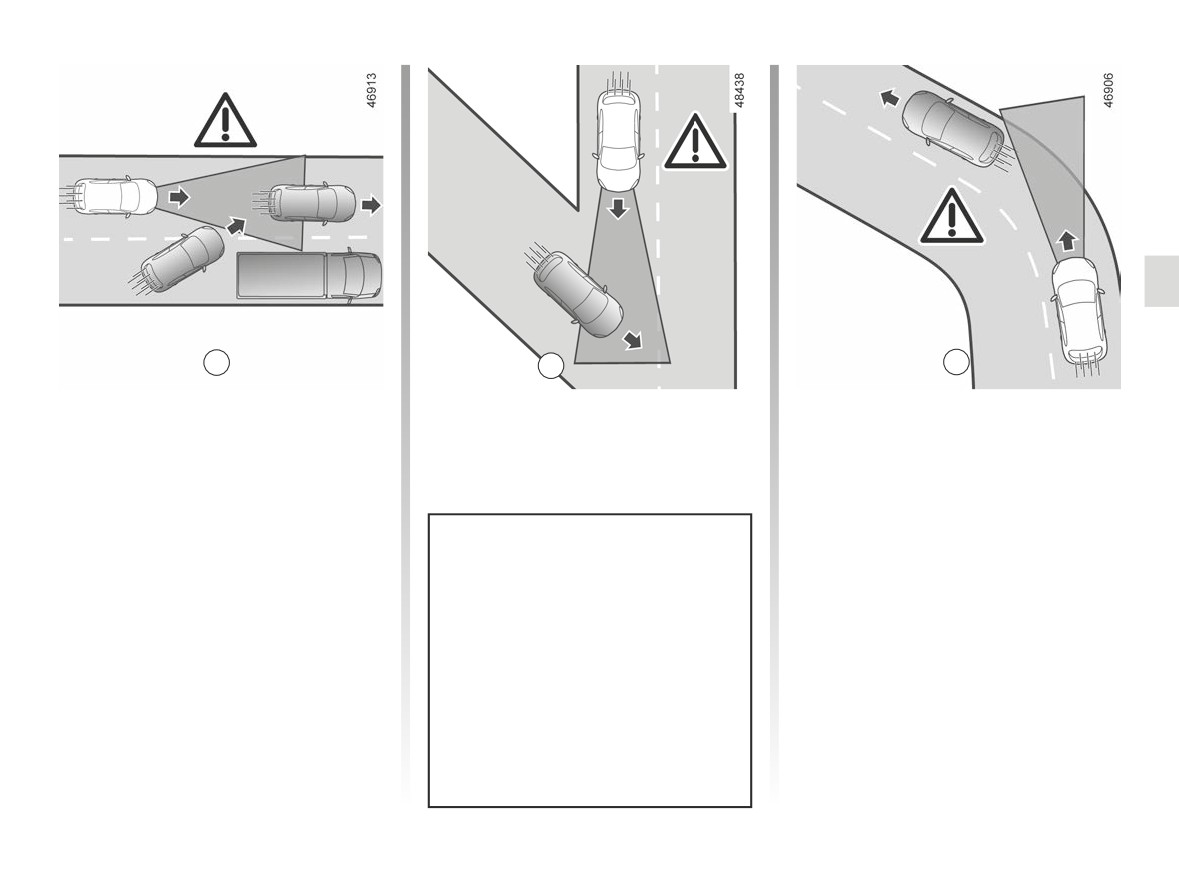 46913

48438

46906