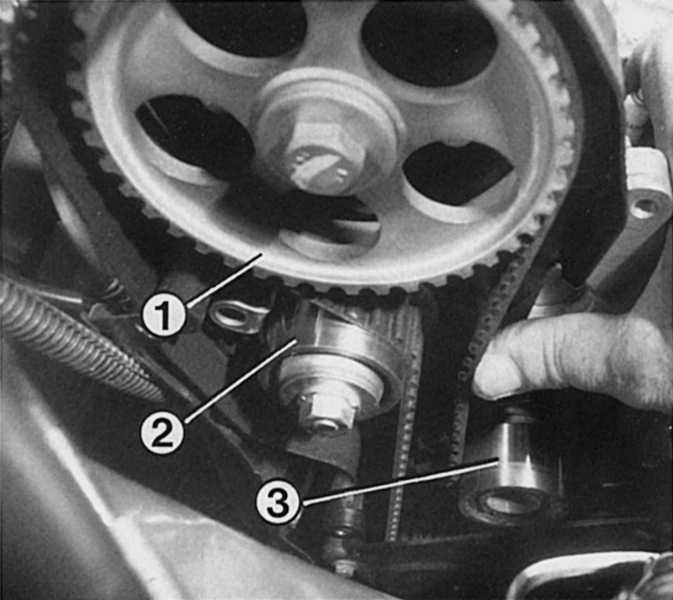 1
2
3