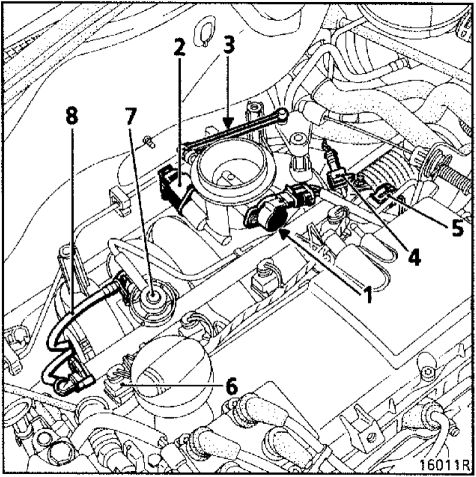 2
3
8
7
5
4
1
6
16011R