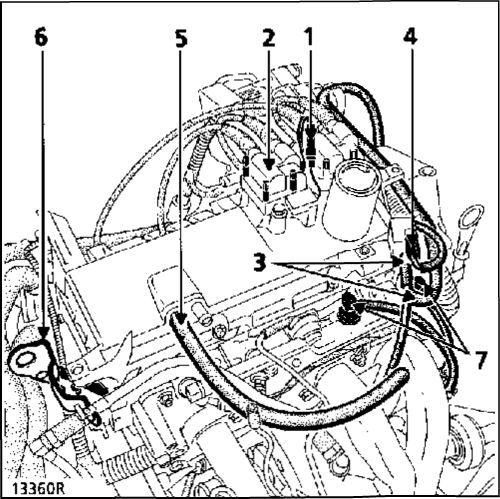 6
5
2
1
4
3
7
13360R