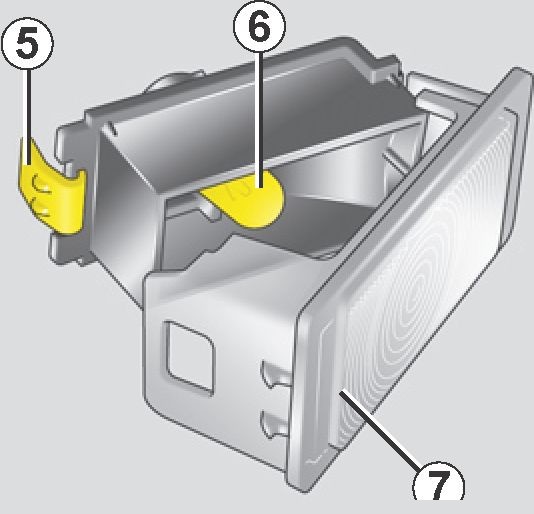 5
6
7