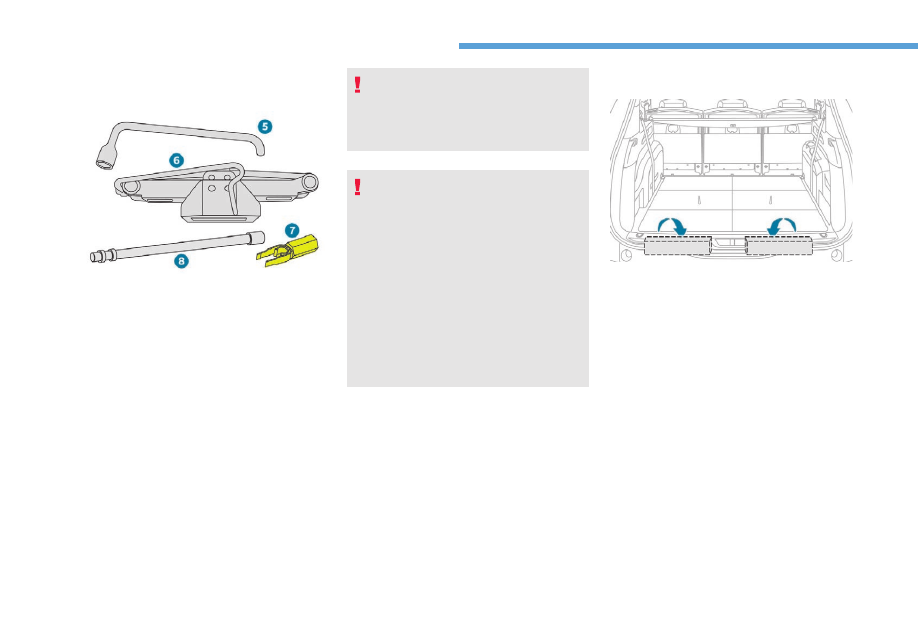 5

6

7

8

!

!