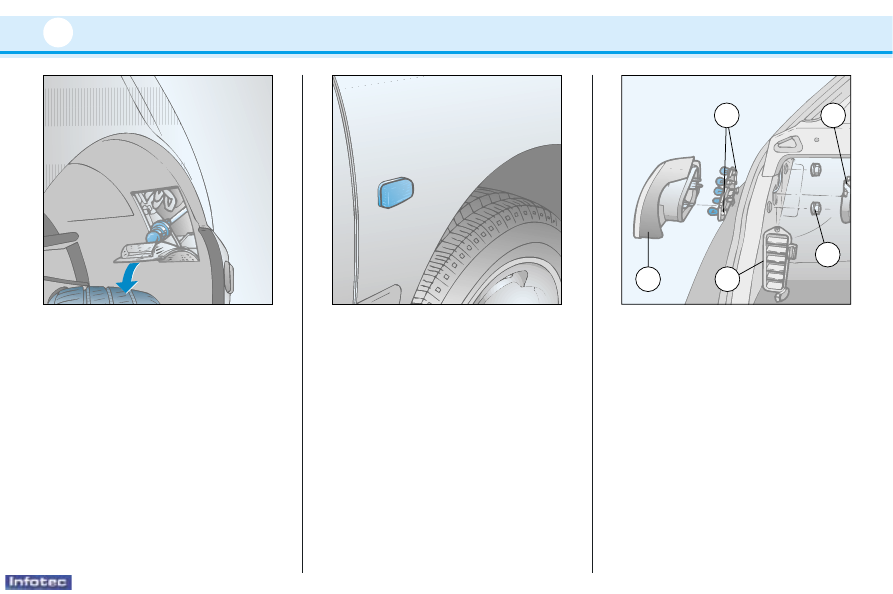 Infotec