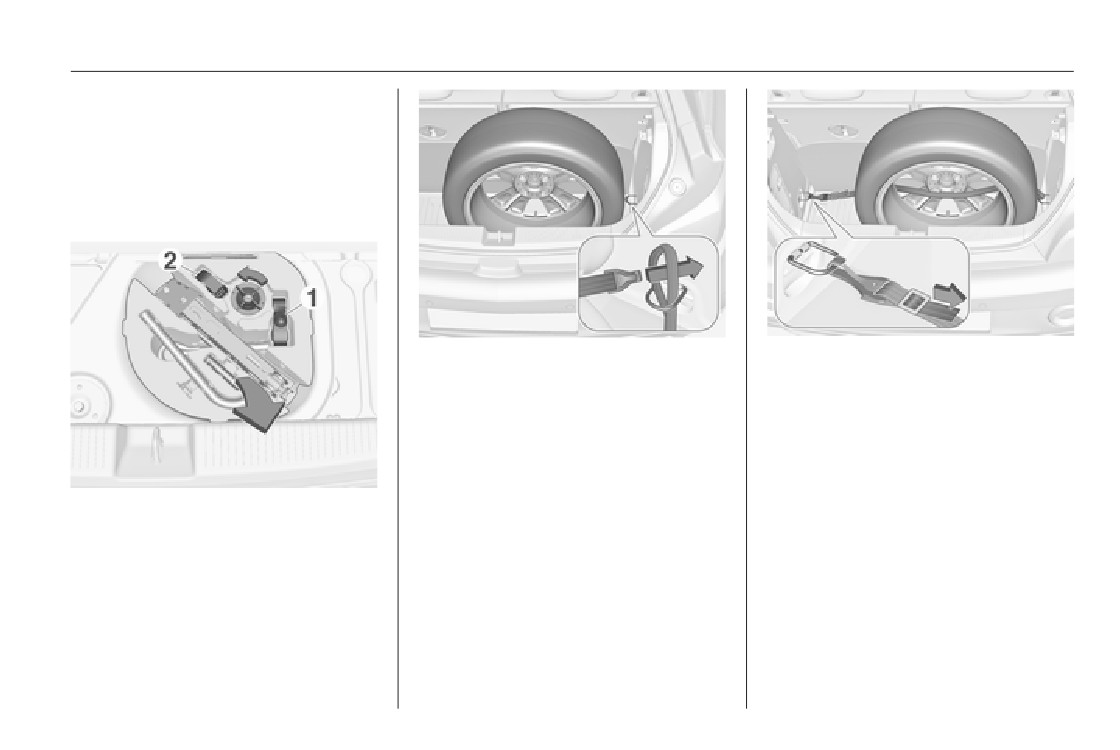 2
1