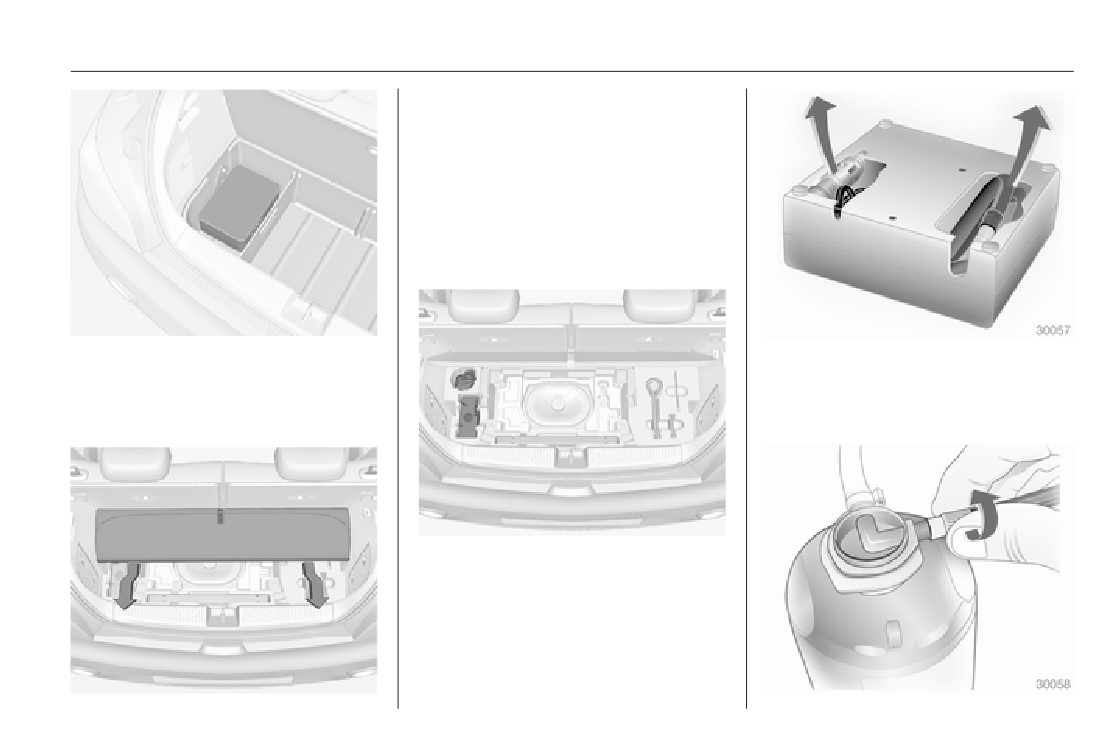 30057

30058