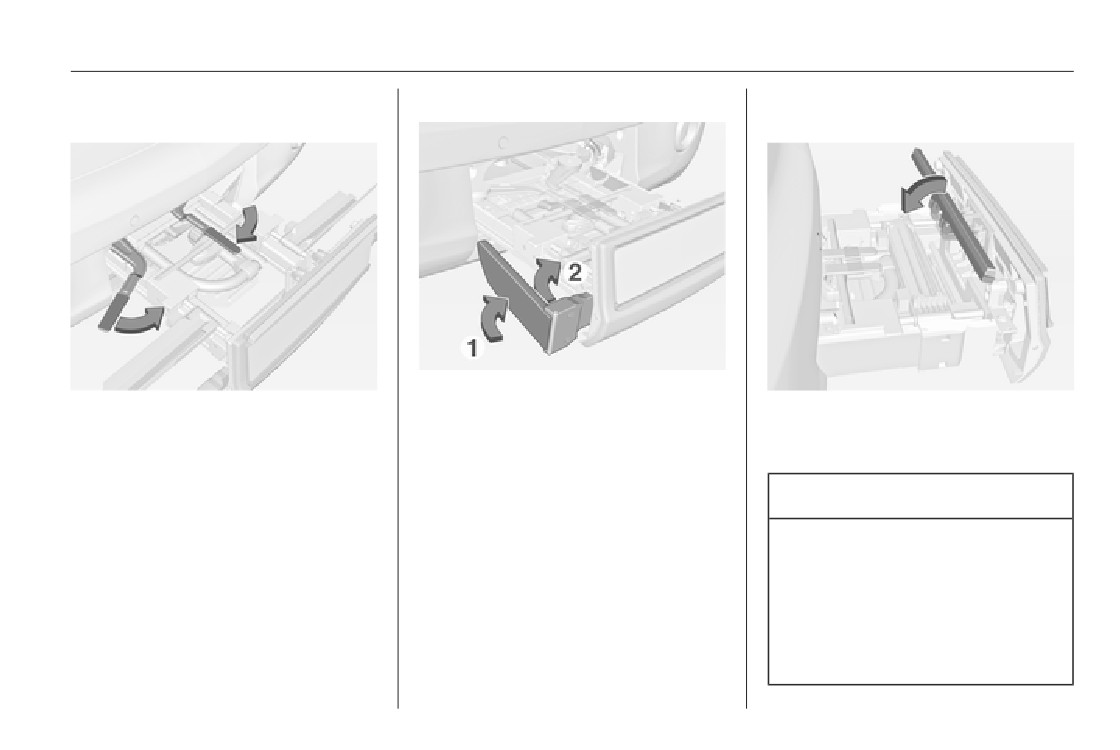 2

1