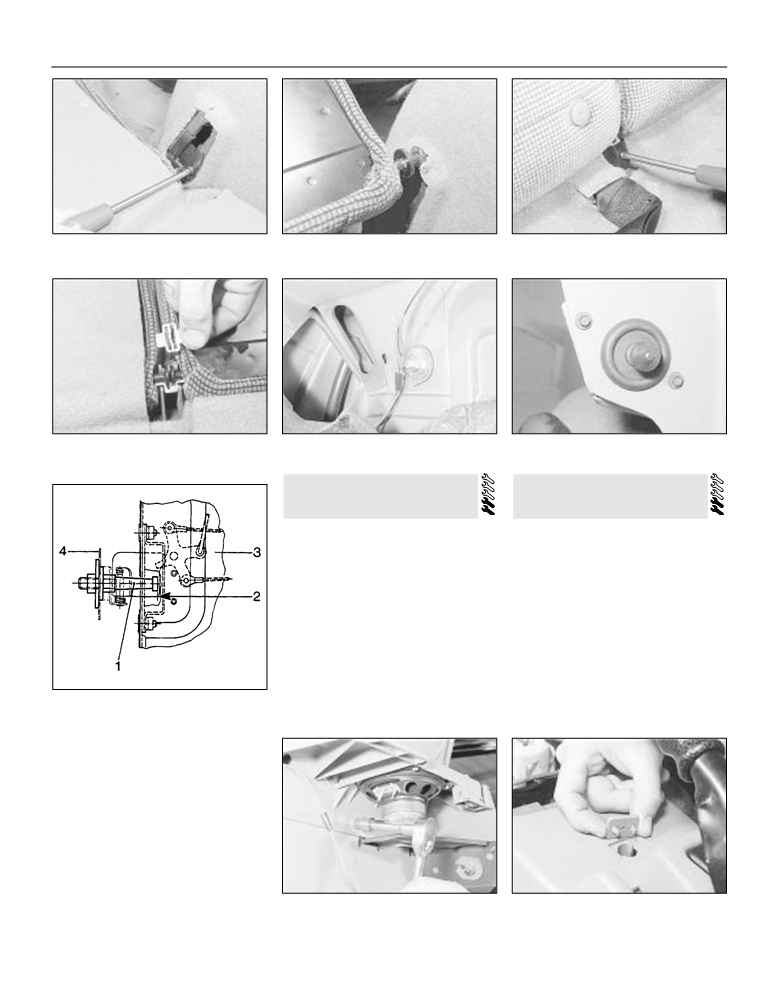 4

3

2

1