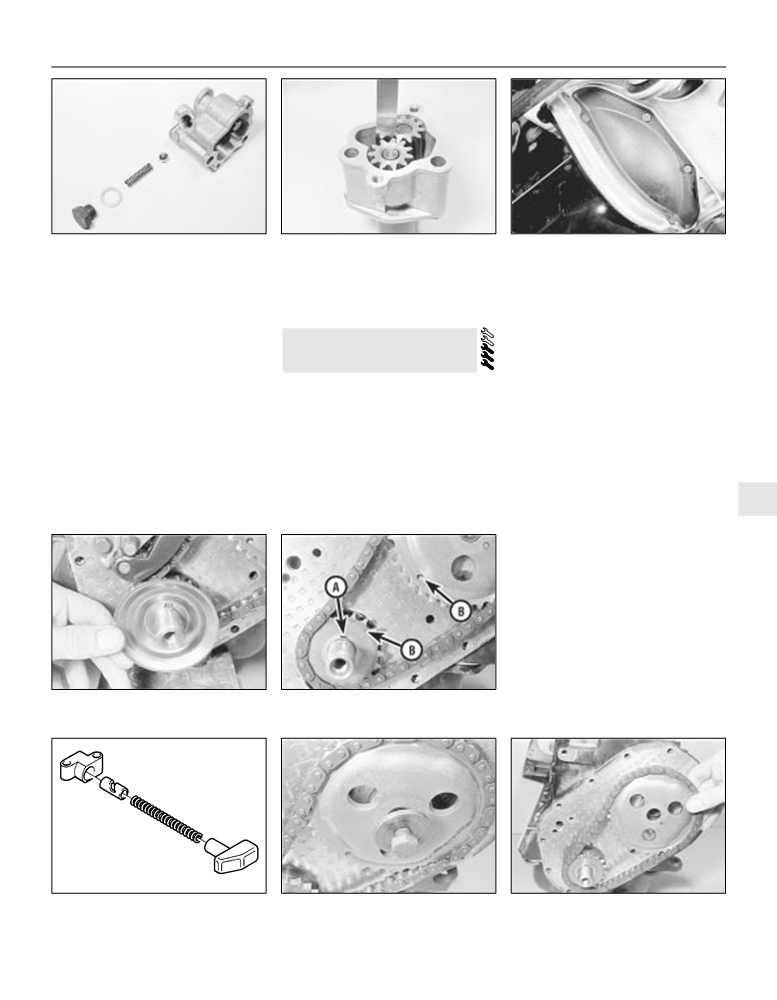 A

B

B