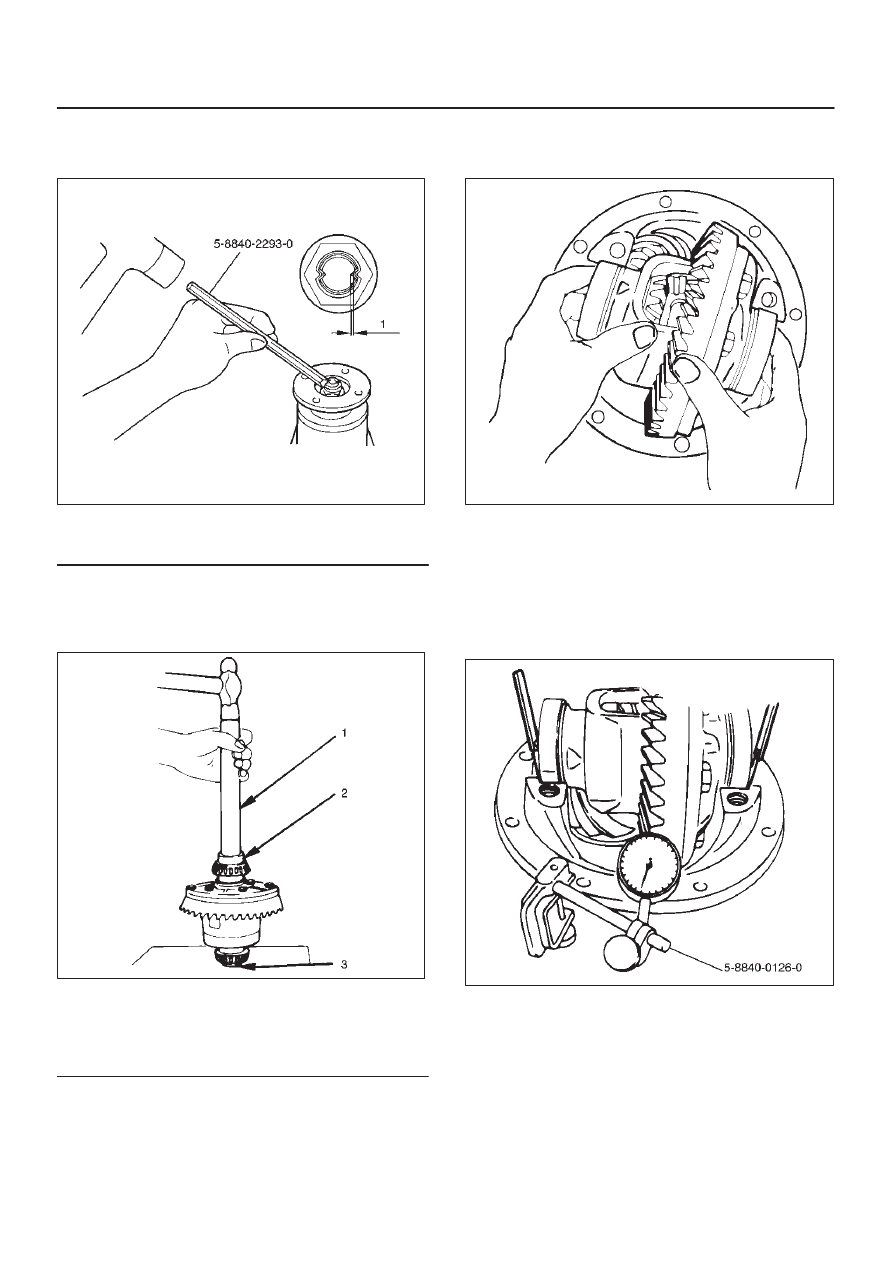 5-8840-2293-0

1

1

2

3

5-8840-0126-0