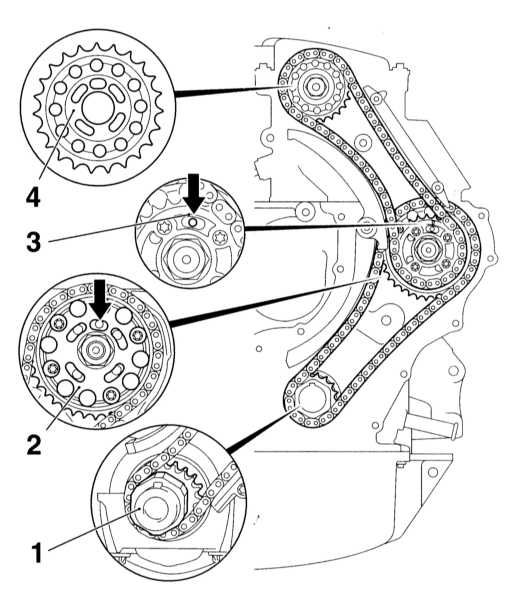 4
3
2
1