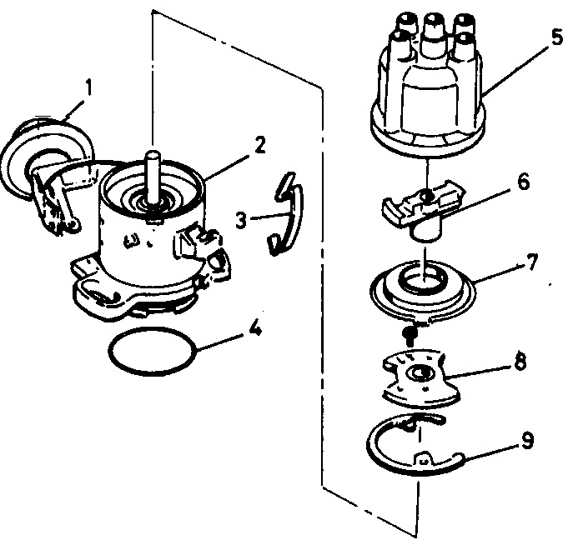 1
2
3
4
5
6
7
8
9