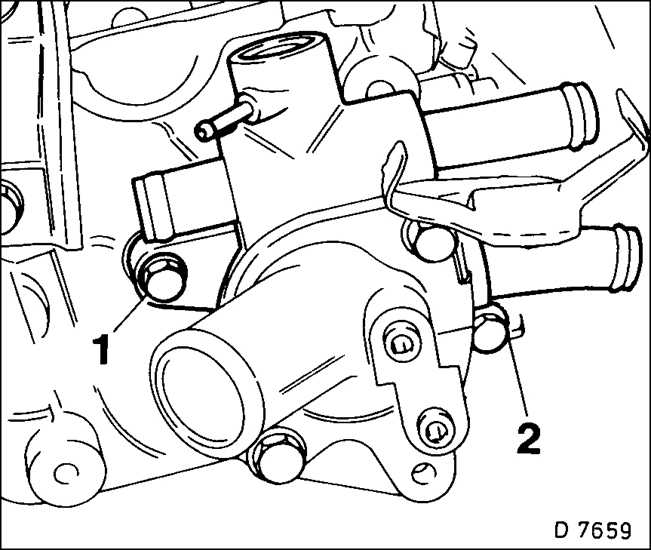 1
2
D 7659