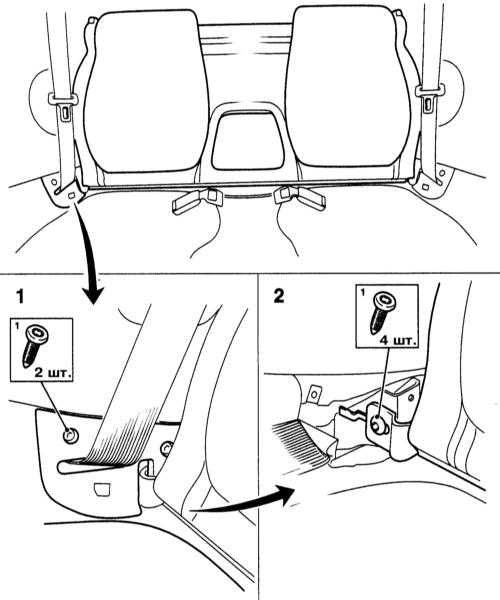 1

1

2 шт.

2

1

4 шт.