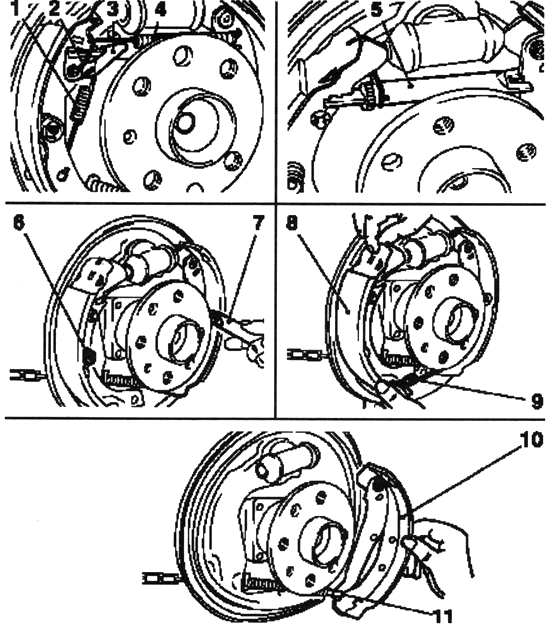 1 2 3 4
5
6
7
8
9
10
11