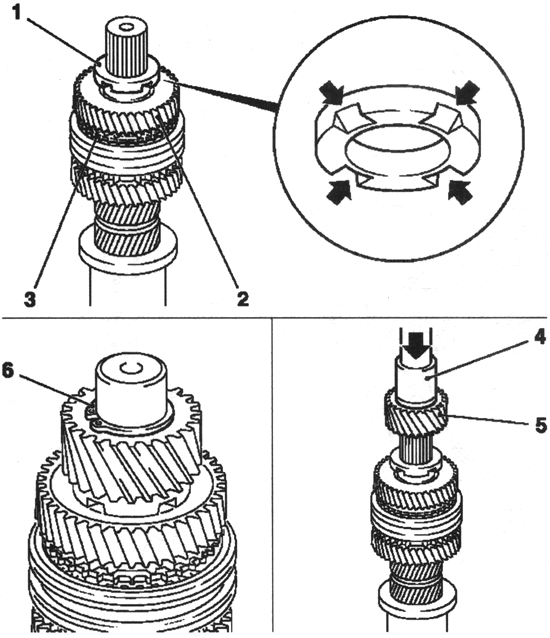 1
3
2
6
4
5