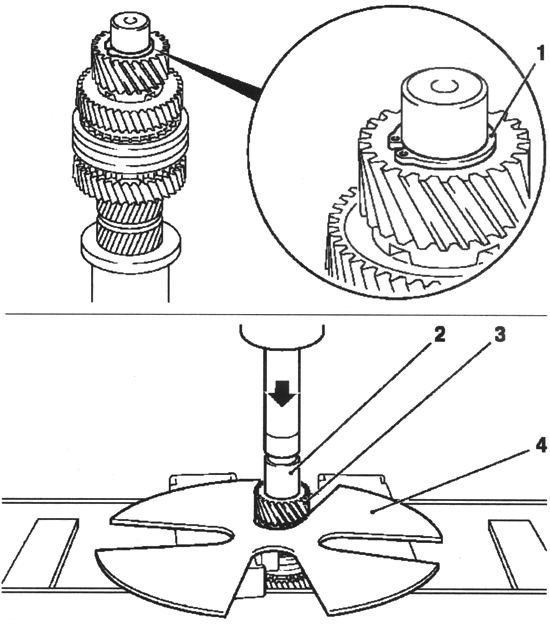 1

2
3

4