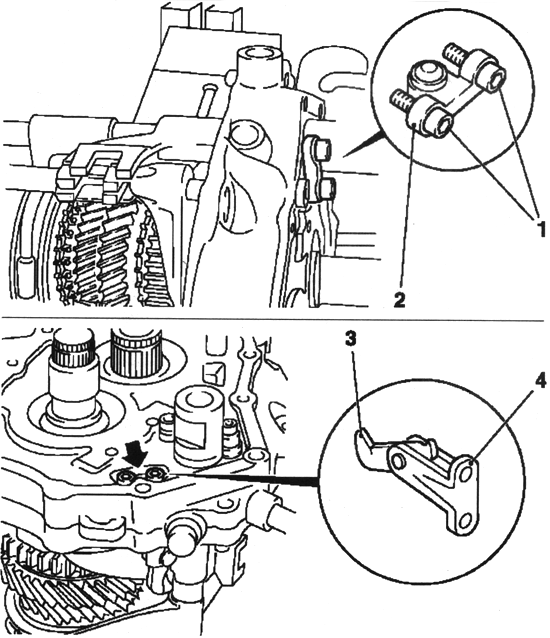 1
2
3
4