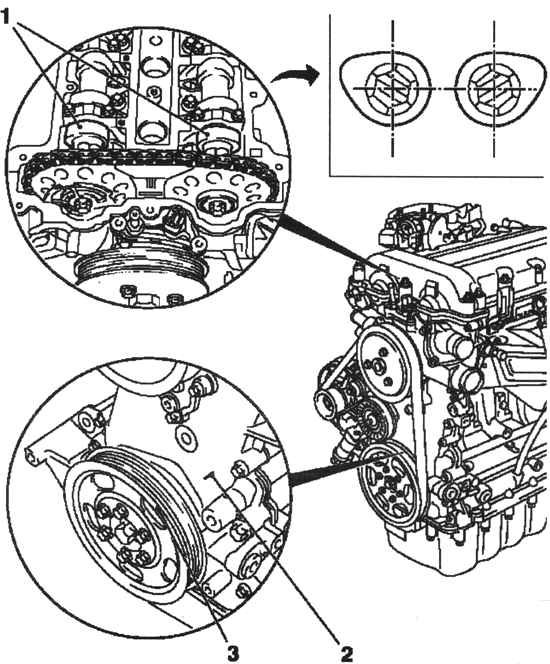 1

3

2