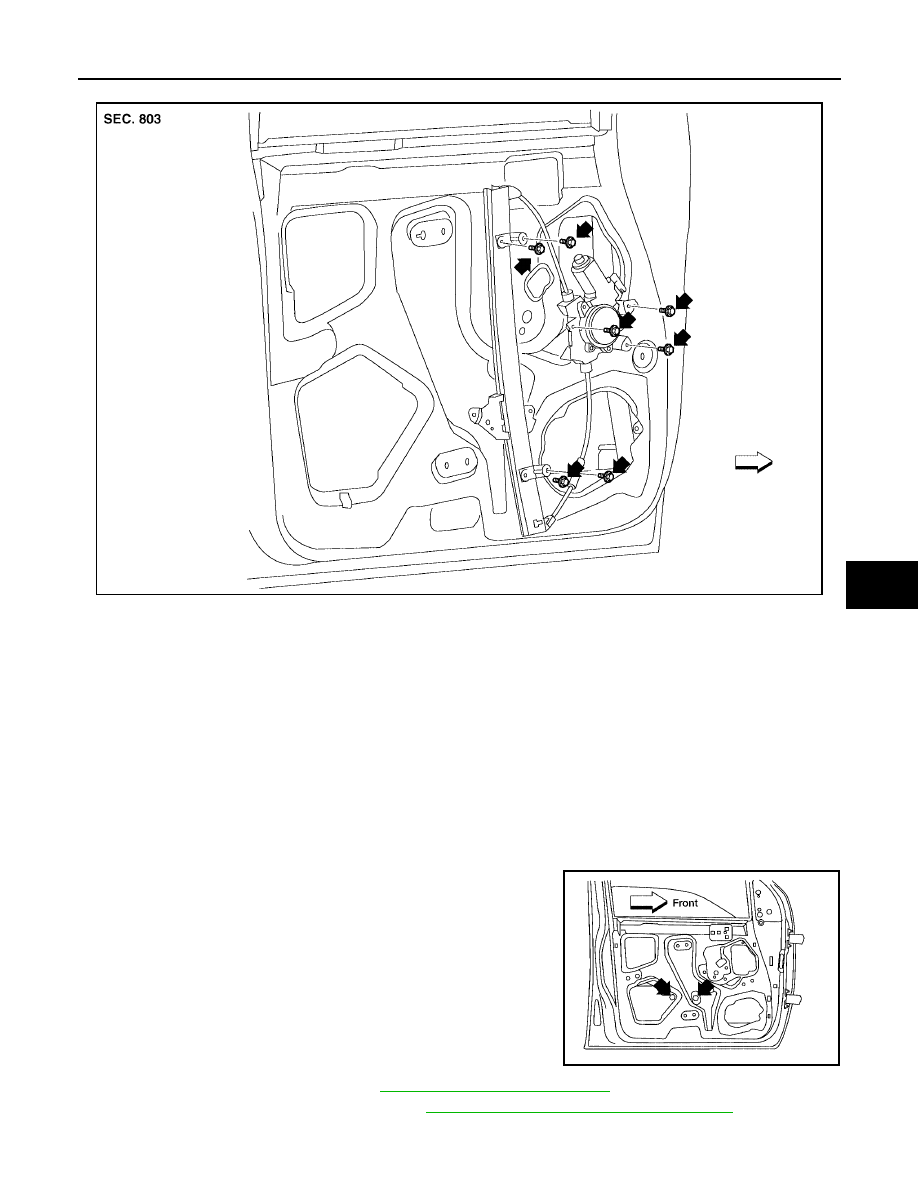 SEC. 803

Front