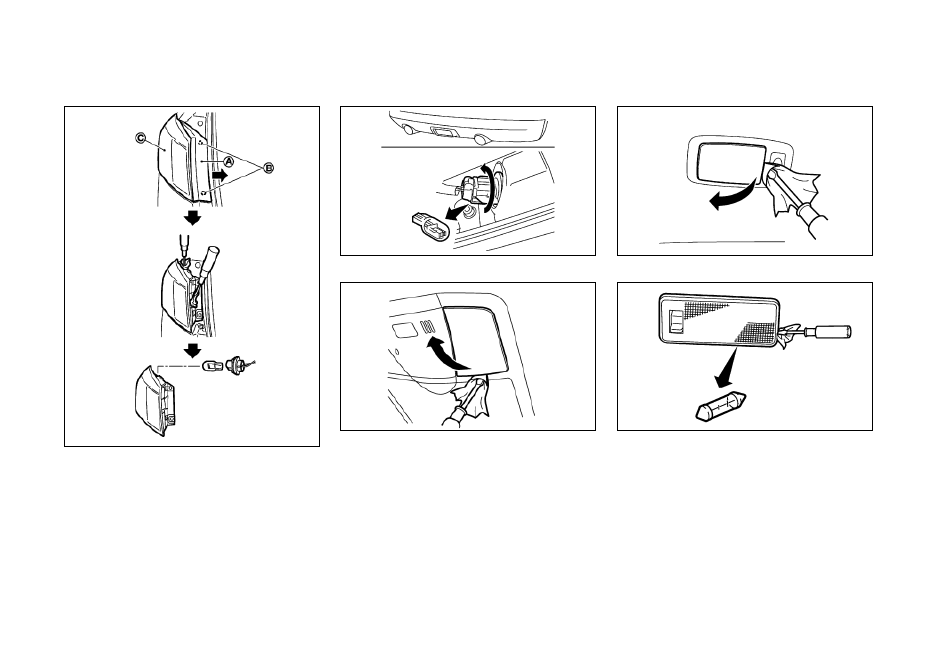 C
A
B