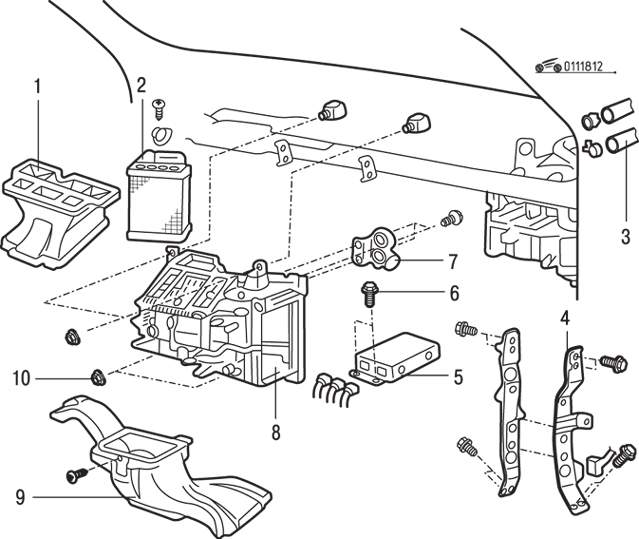 0111812

1

2

3

7

6

4

10

5

8

9