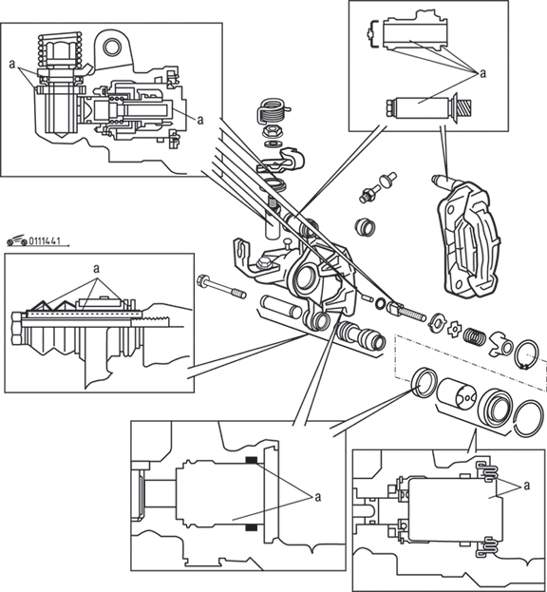 a
a
a
0111441
a
a
a