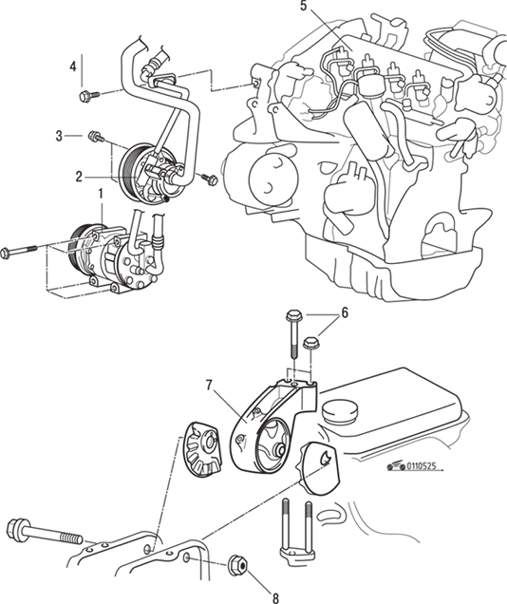 5
4
3
2
1
6
7
0110525
8