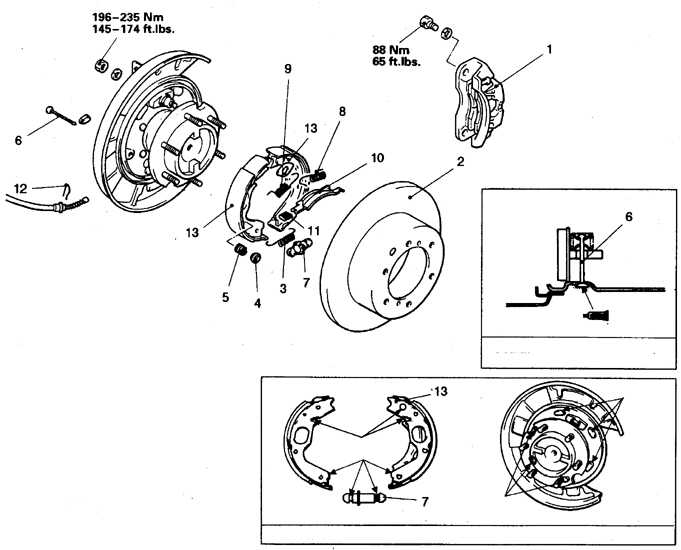 196–235 Nm
145–174 ft.lbs.

88 Nm
65 ft.lbs.

1
9
8
13
10
2
6
12
13
11
5
4
3
7

6

13

7