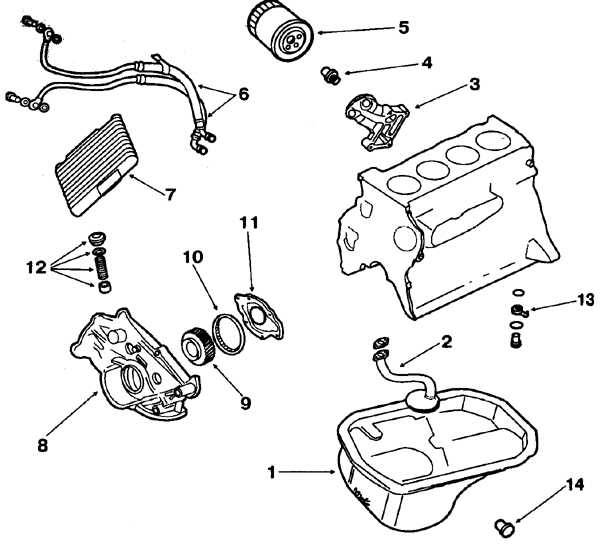 5
4
3
6
7
11
10
12
13
2
9
8
1
14