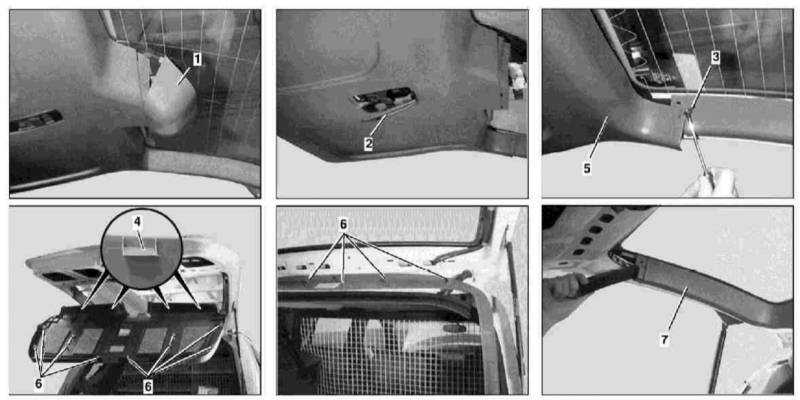 1
2
3
5
4
6
6
6
7