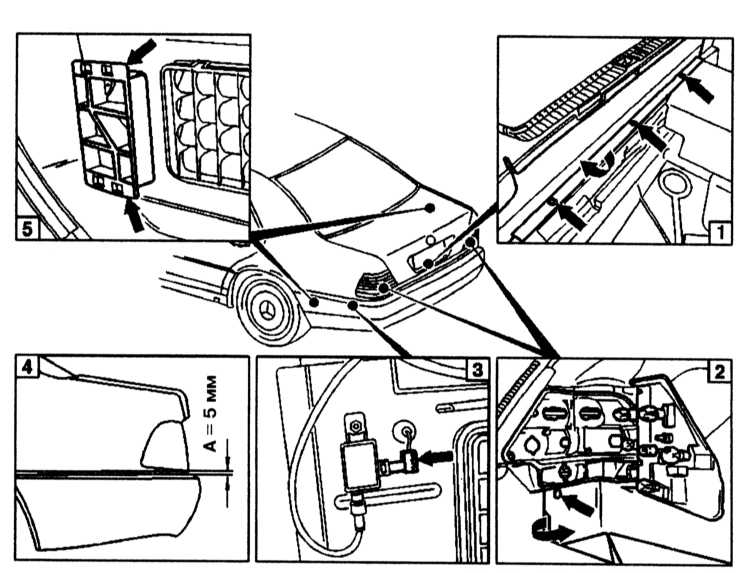 5
1
4
A = 5 мм
3
2