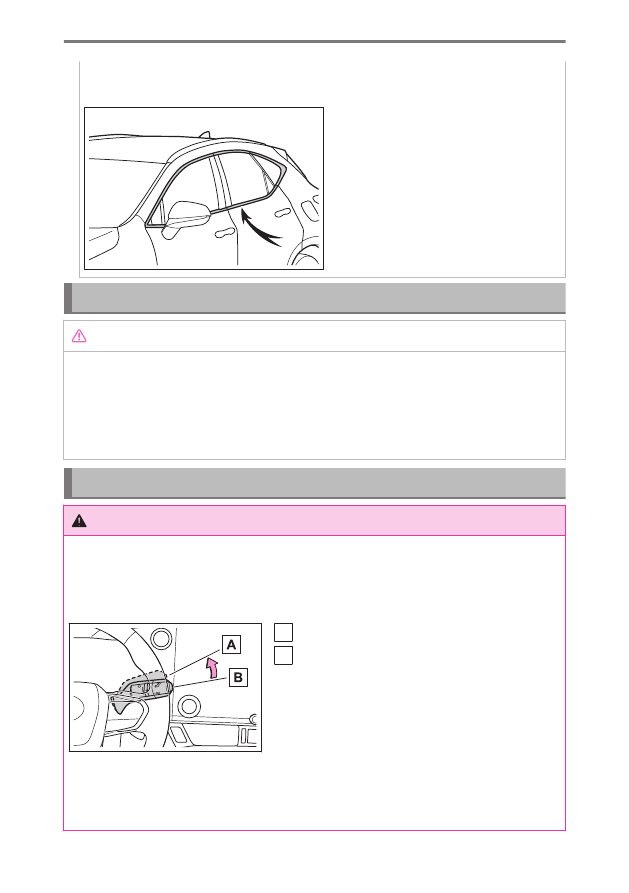 A

B