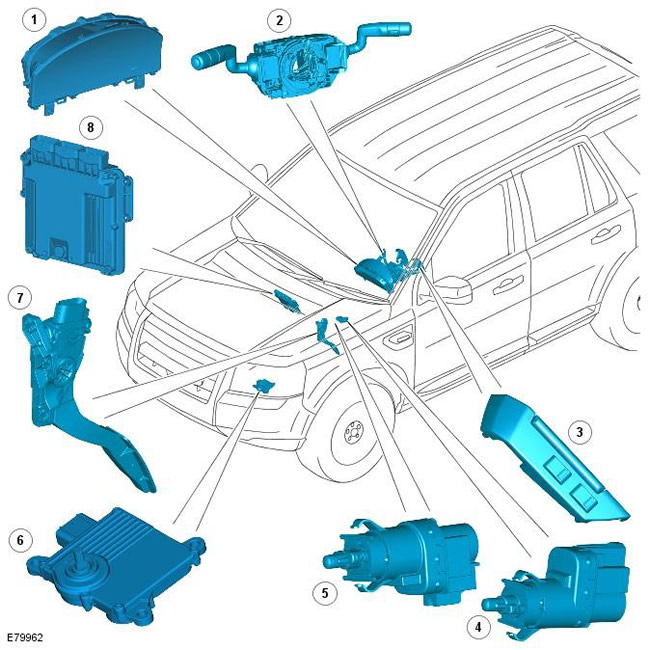 1
2
8
7
3
6
5
4
E79962