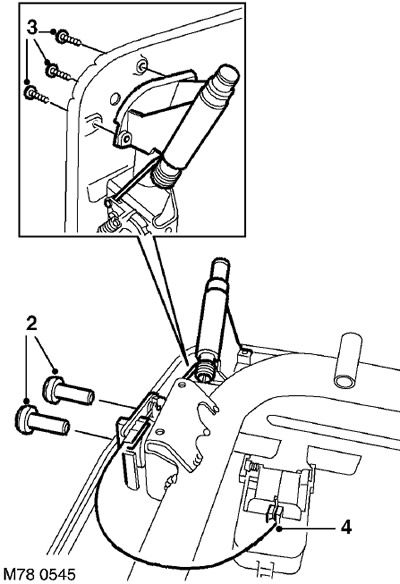 3
2
4
M78 0545