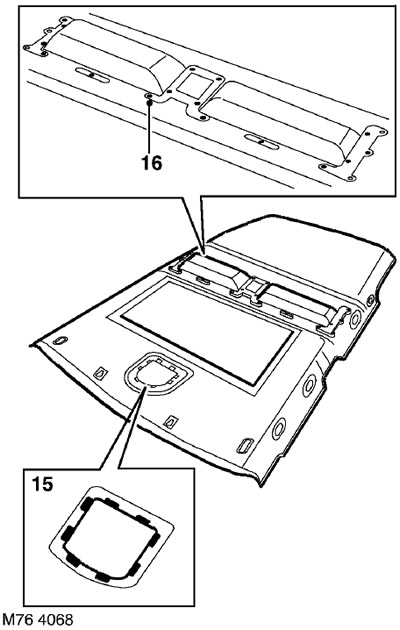 16

15

M76 4068