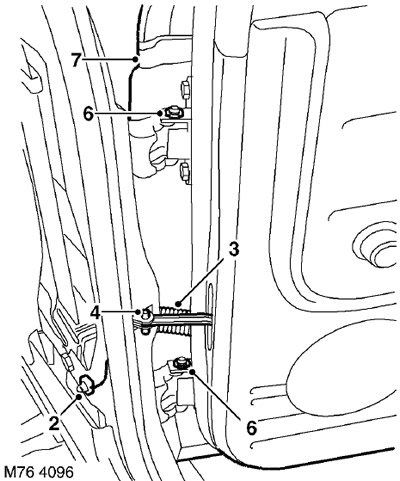 7
6
3
4
2
6
M76 4096