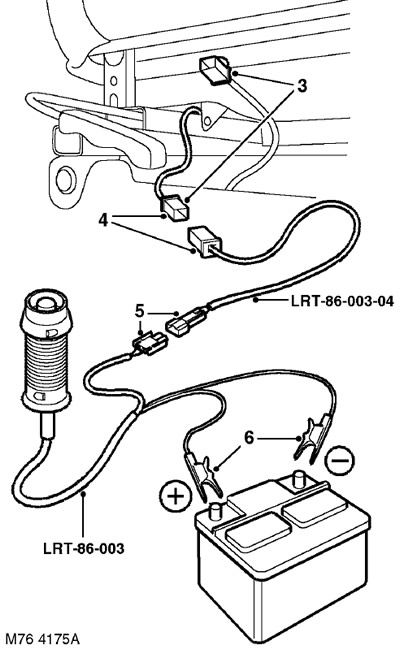 3
4
5
LRT-86-003-04
6
+
−
LRT-86-003
M76 4175A