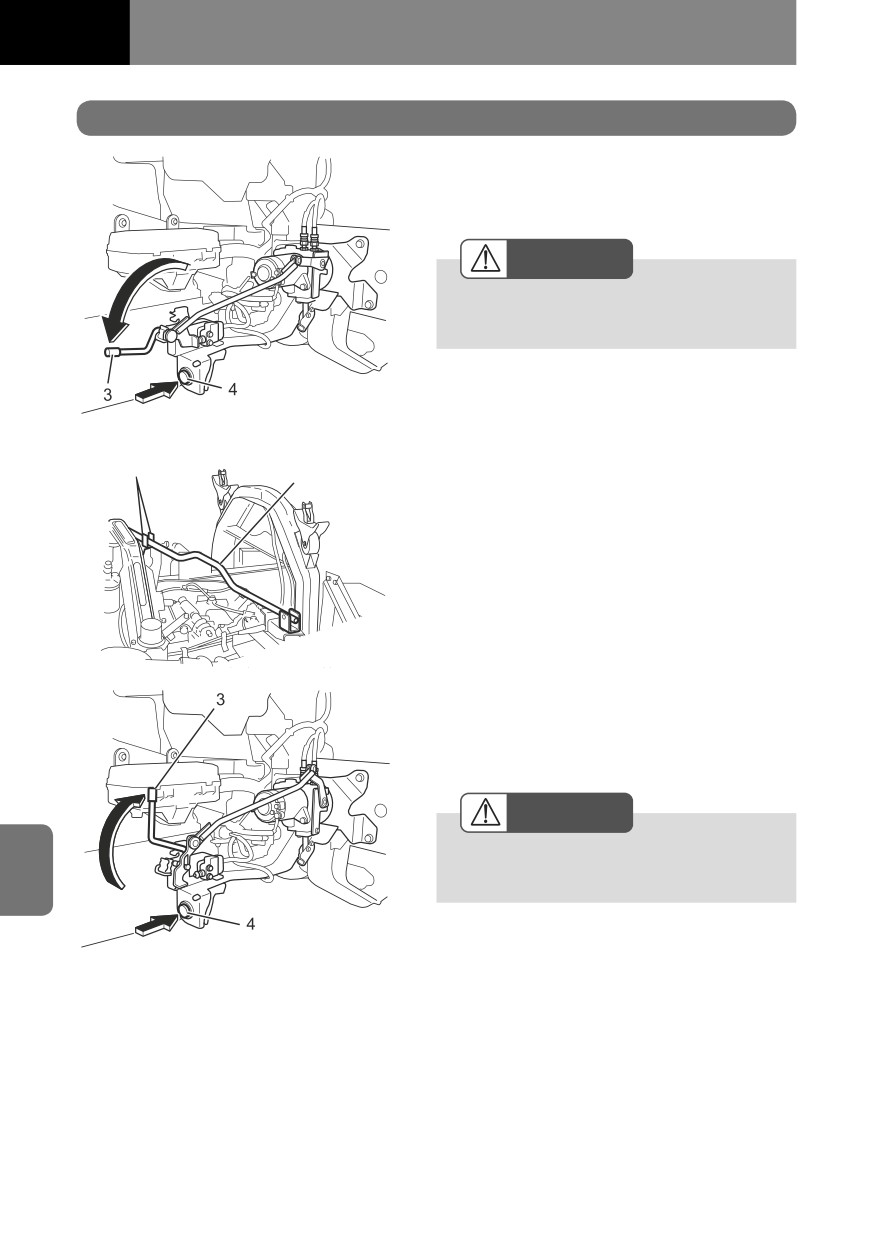 3

4

3

4