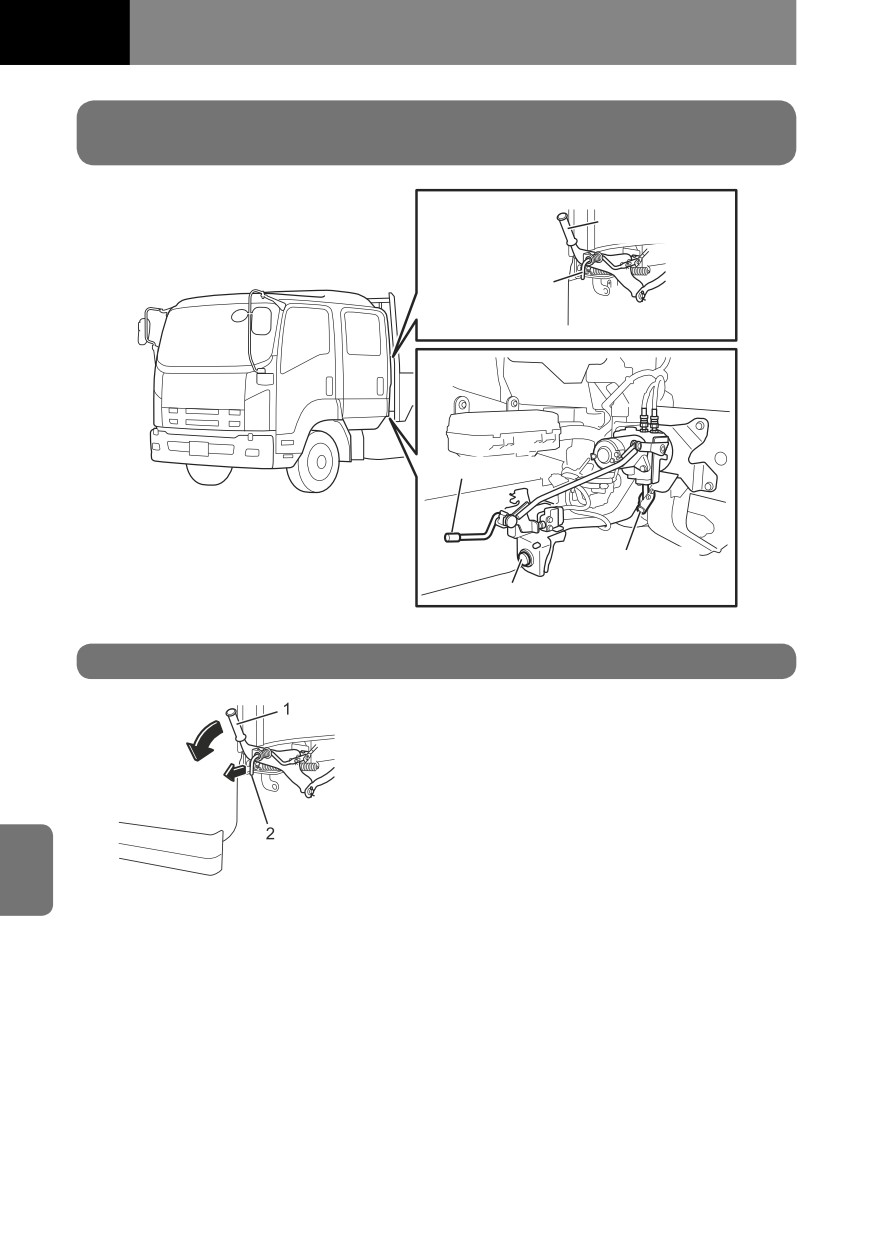 1

2