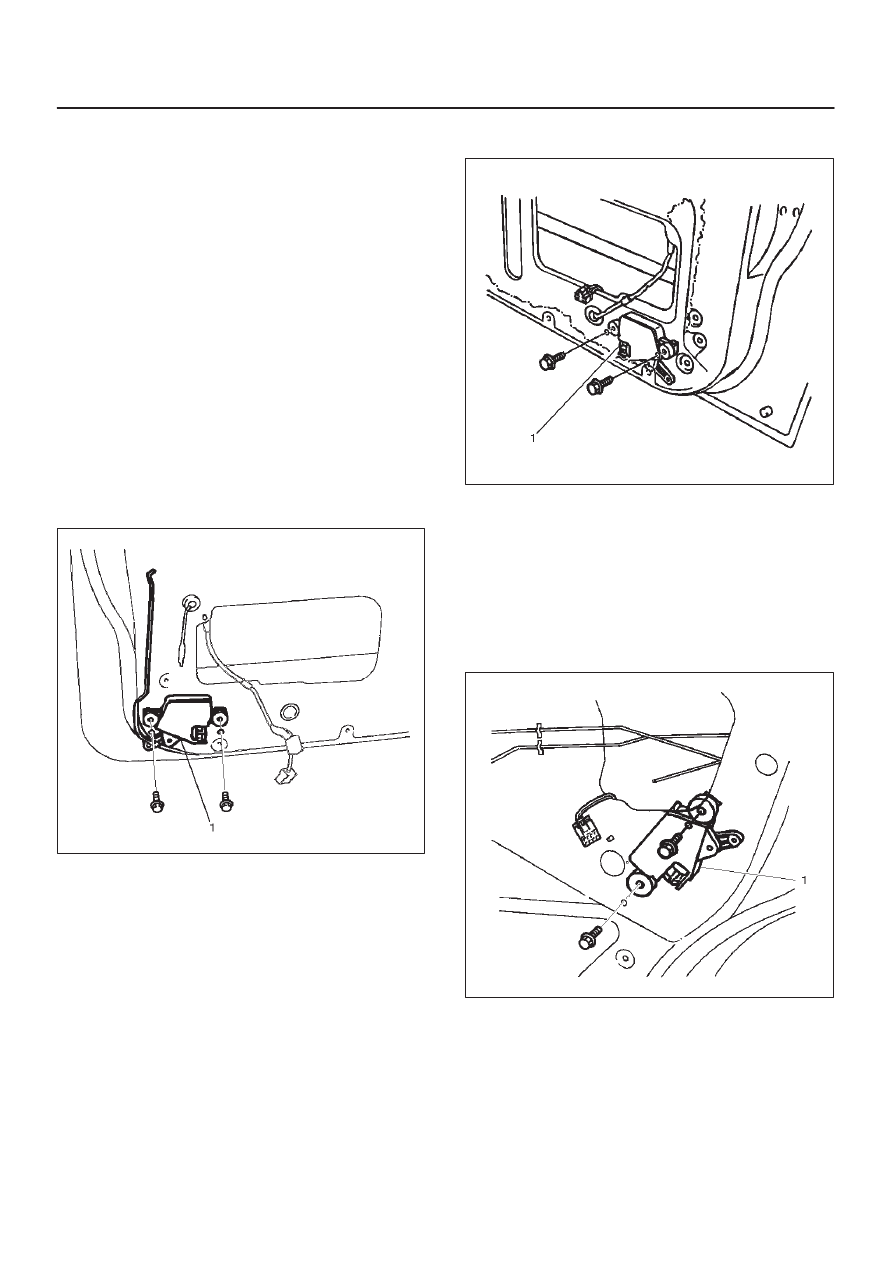 1

1

1