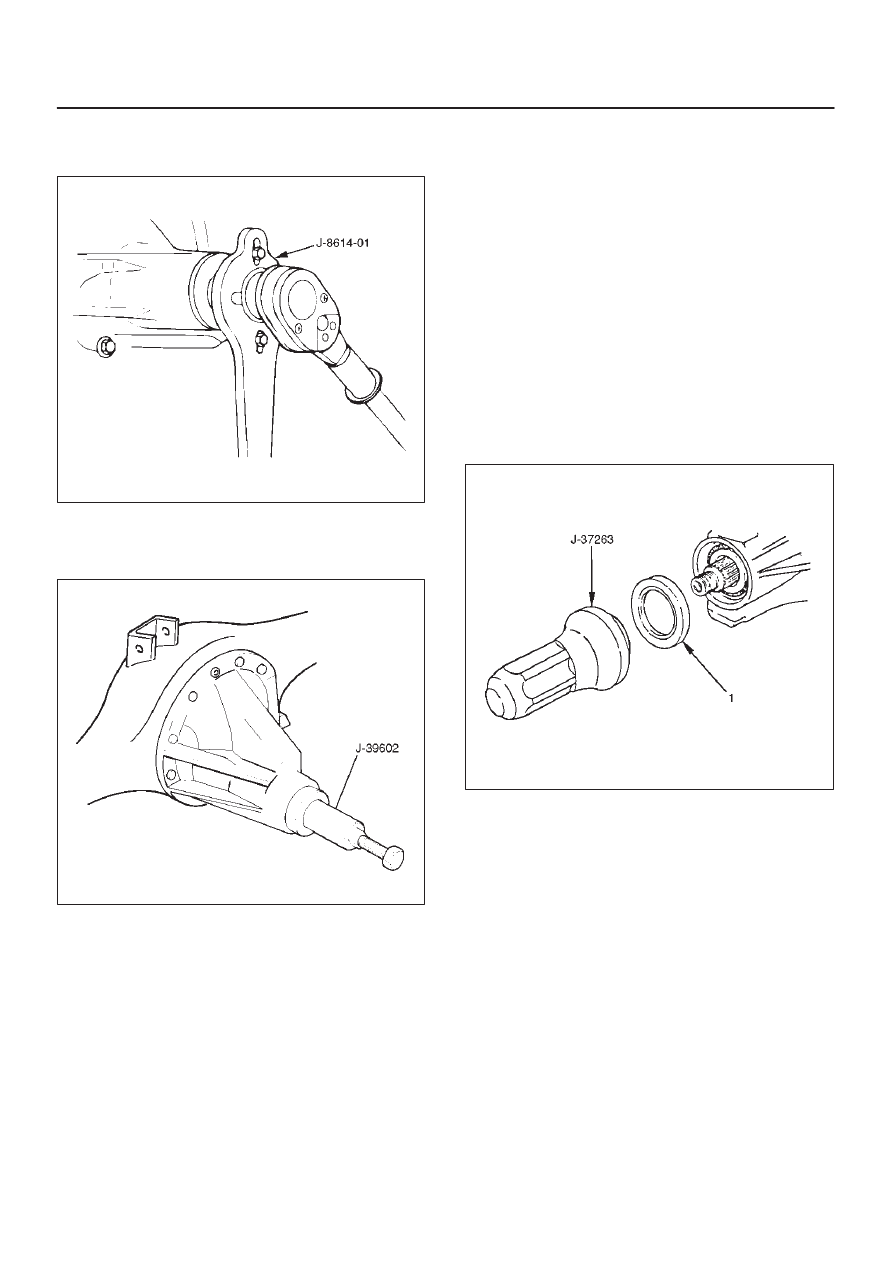 J-8614-01

J-39602

J-37263

1