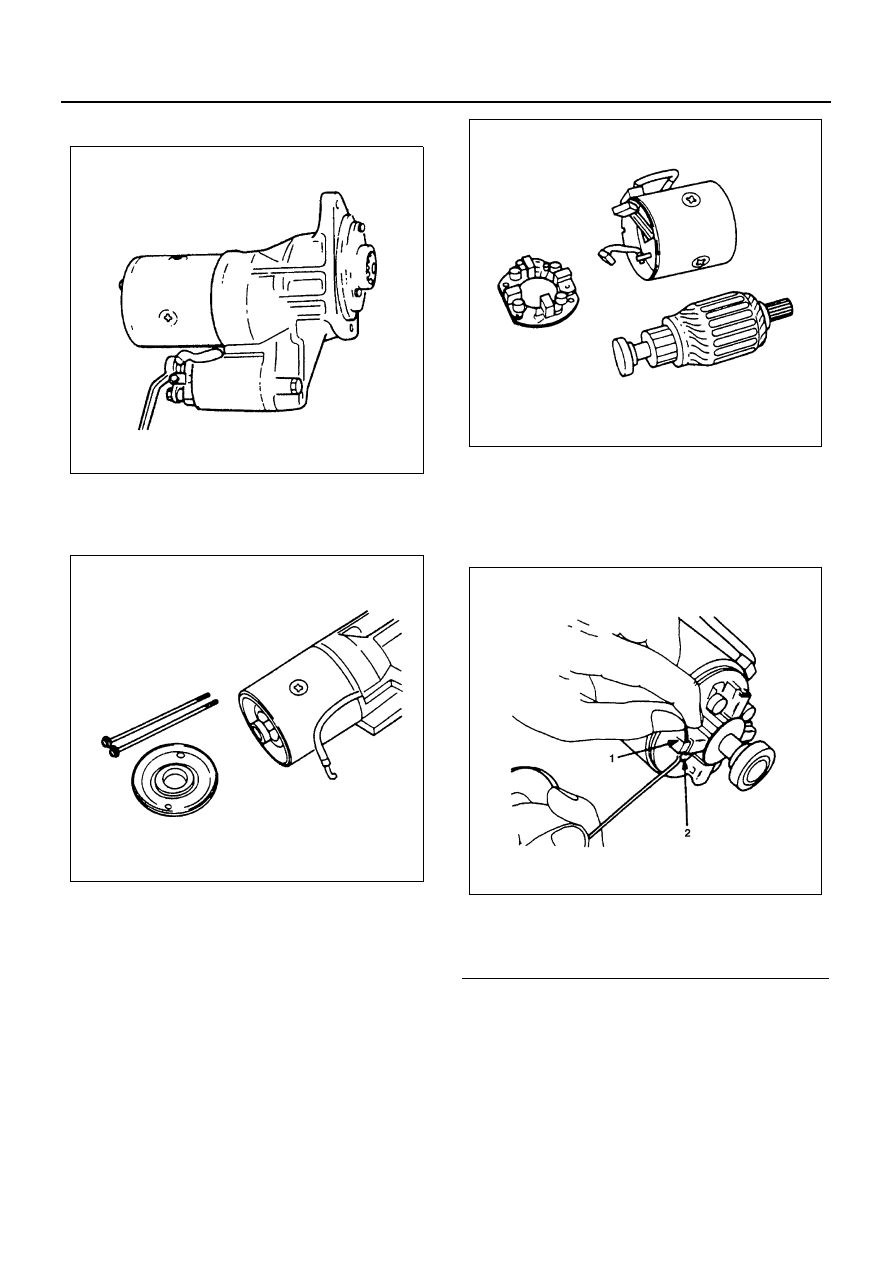 1

2