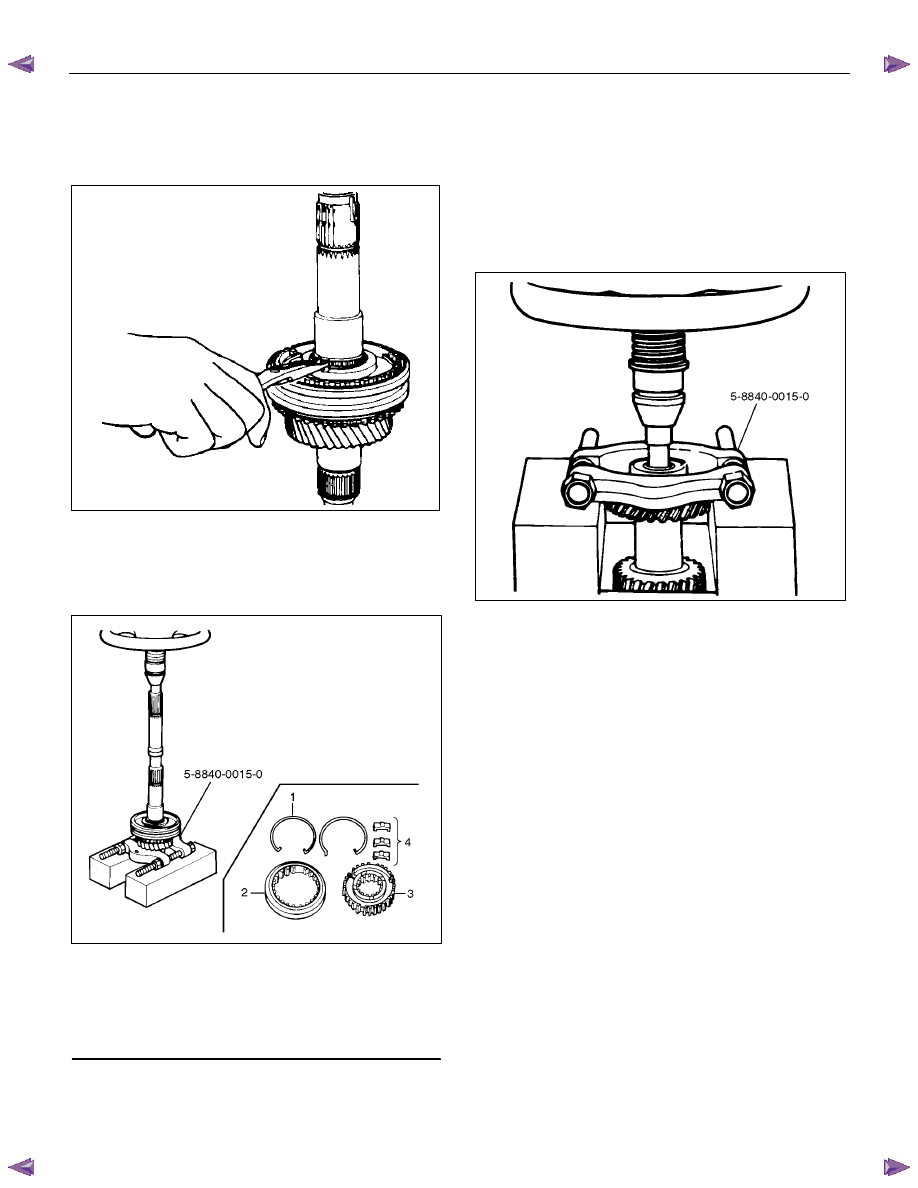 5-8840-0015-0

5-8840-0015-0

1

4

2

3