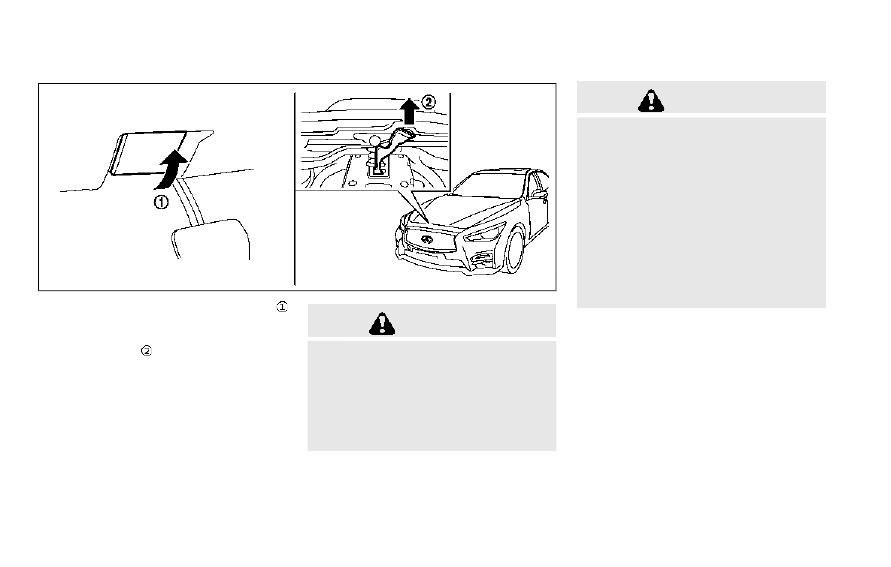 ①

②

①

②