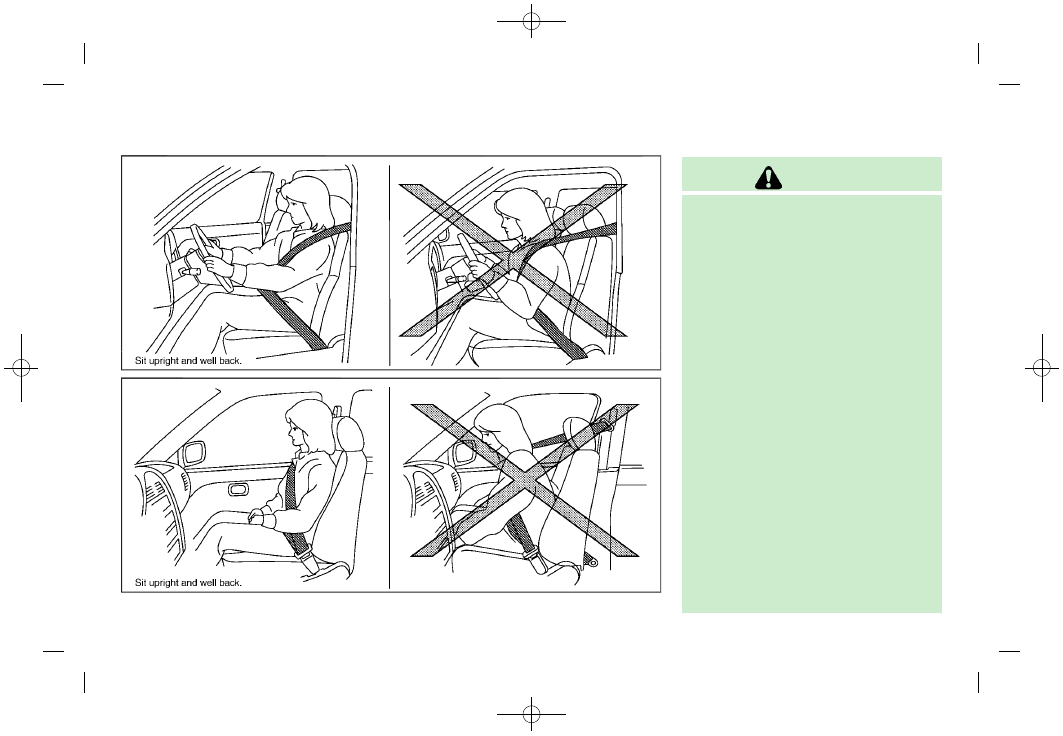 Sit upright and well back.

Sit upright and well back.