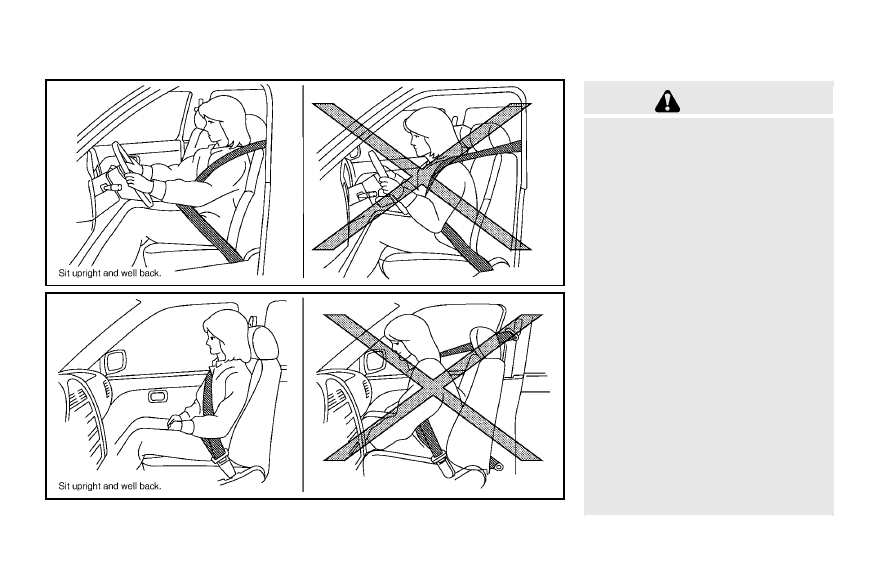 Sit upright and well back.

Sit upright and well back.