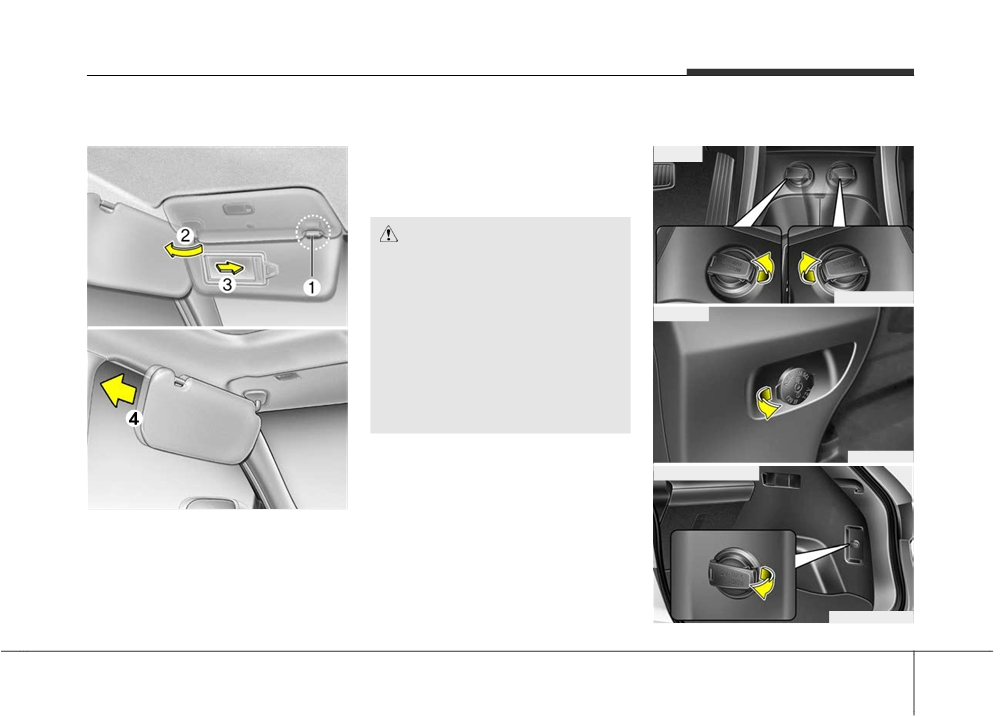 2
3
1
4